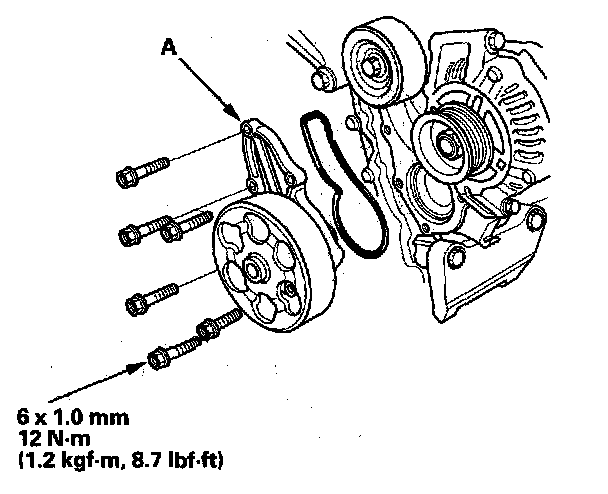 A

6 x 1.0 mm
12 N·m
(1.2 kgf·m, 8.7 lbf·ft)