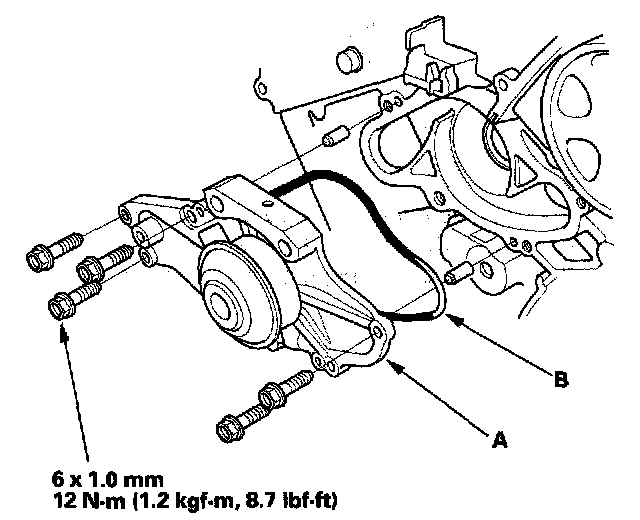 B

A

6 x 1.0 mm
12 N·m (1.2 kgf·m, 8.7 lbf·ft)