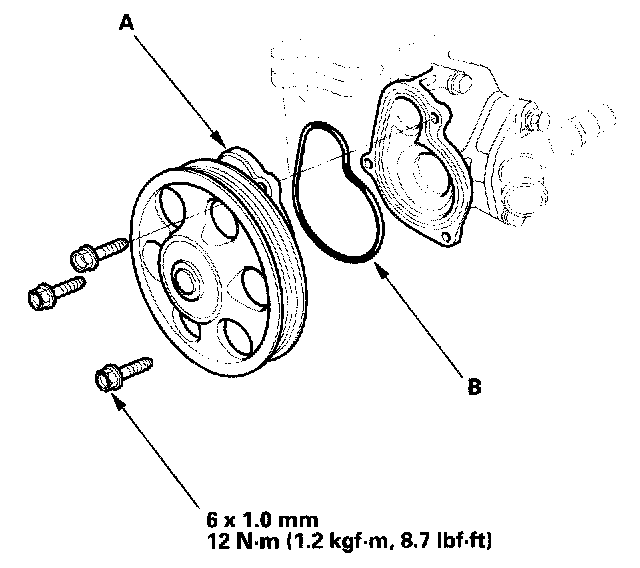 A

B

6 x 1.0 mm
12 N·m (1.2 kgf·m, 8.7 lbf·ft)