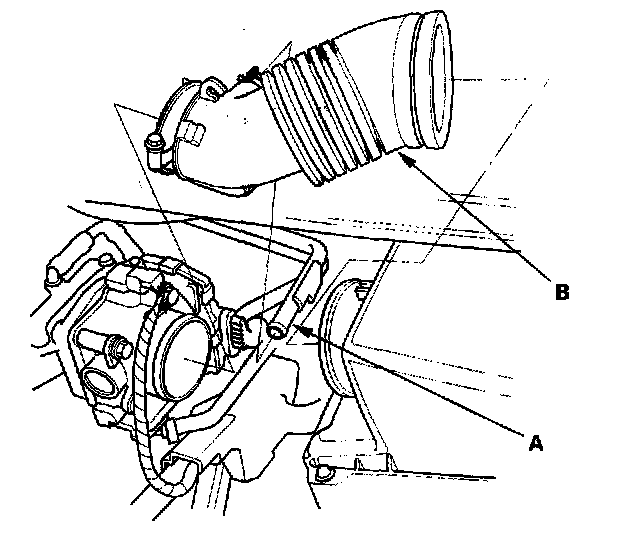 B

A