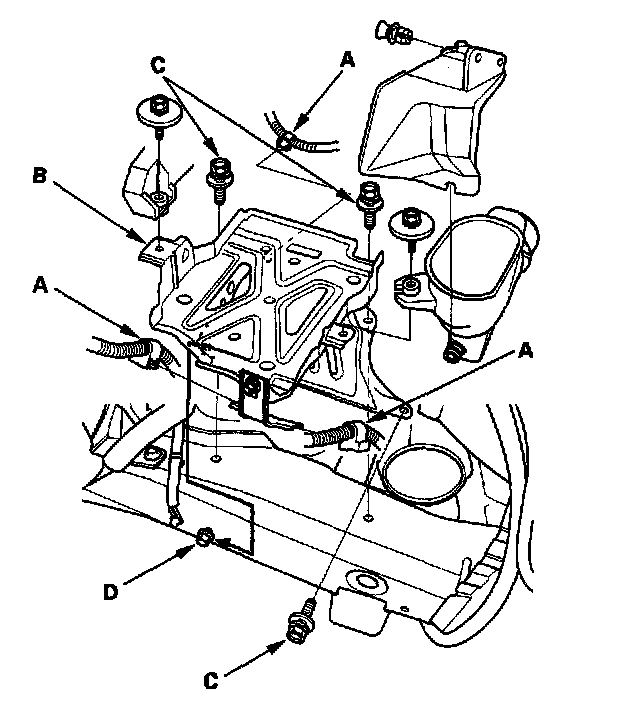 C
A
B
A
A
D
C