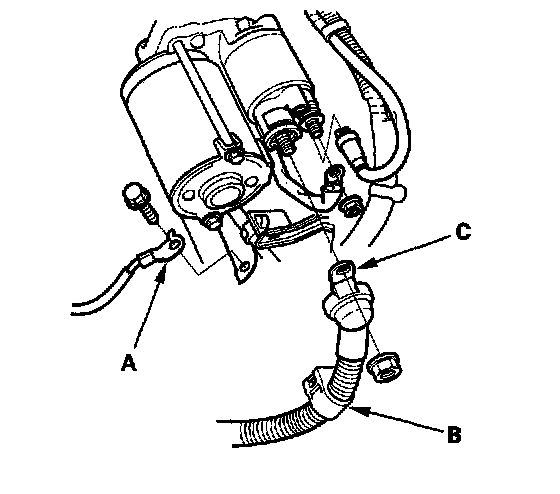 C

A

B