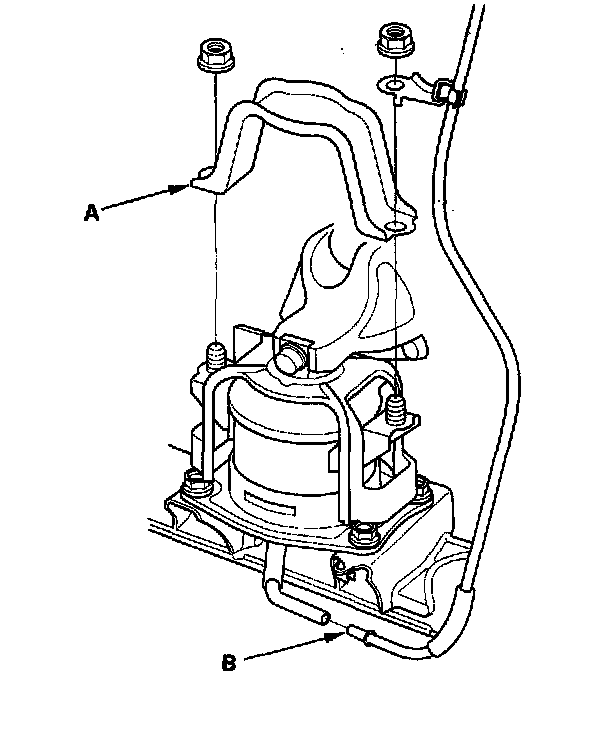 A

B