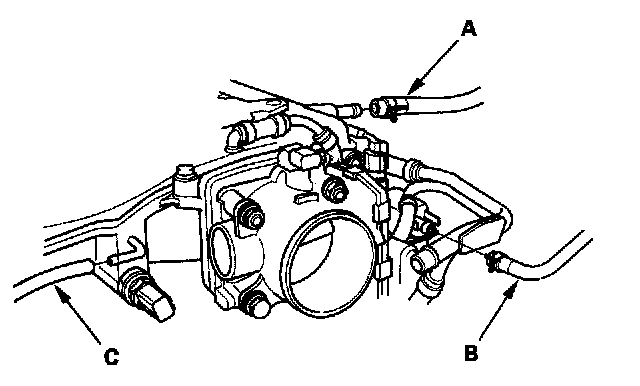 A
C
B