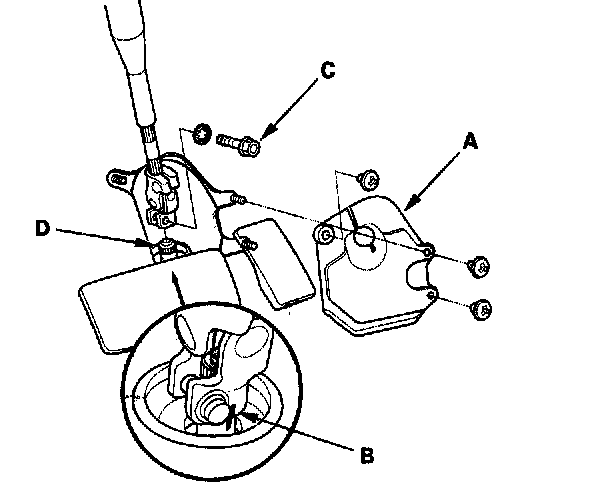 C
A
D
B