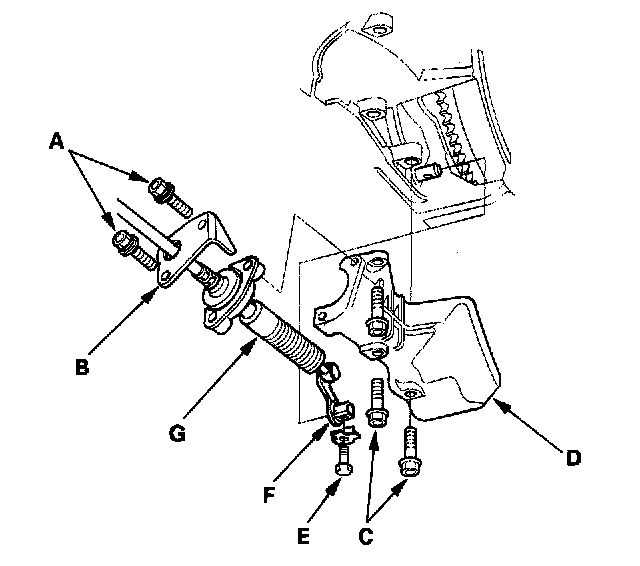 A
B
G
F
E
C
D