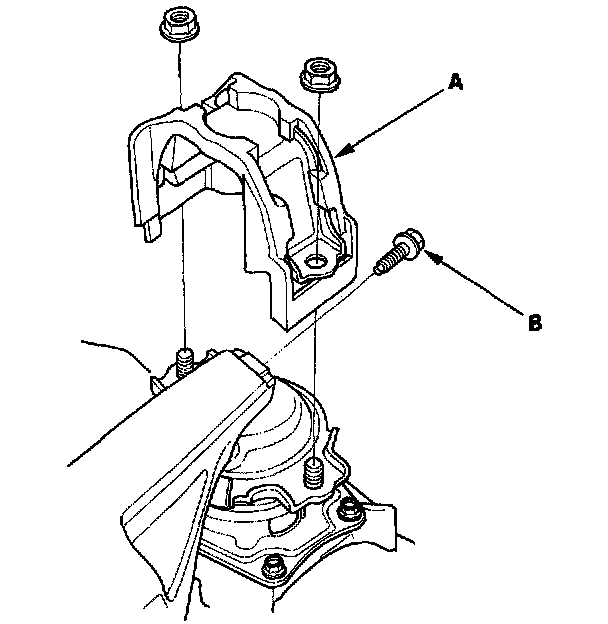 A

B