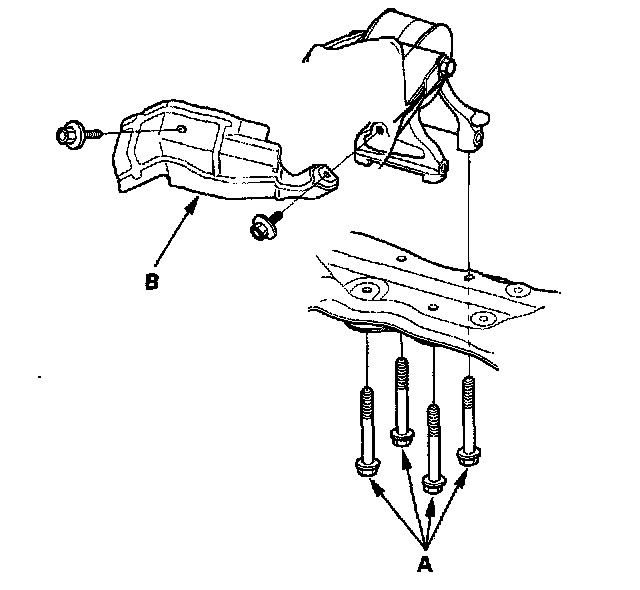 B

A