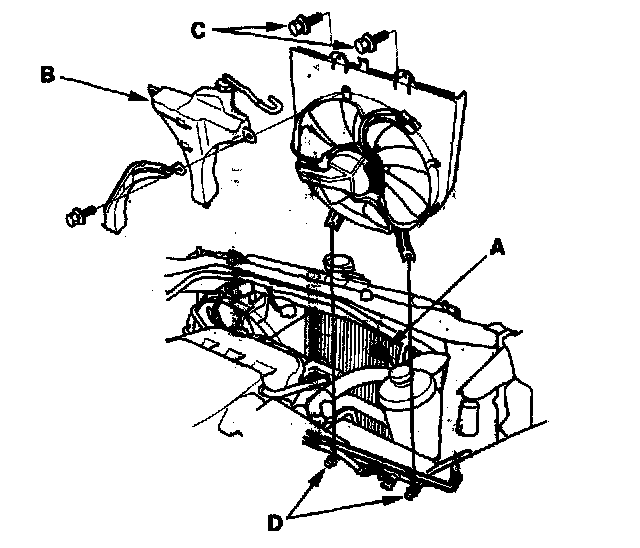 C

B

A

D