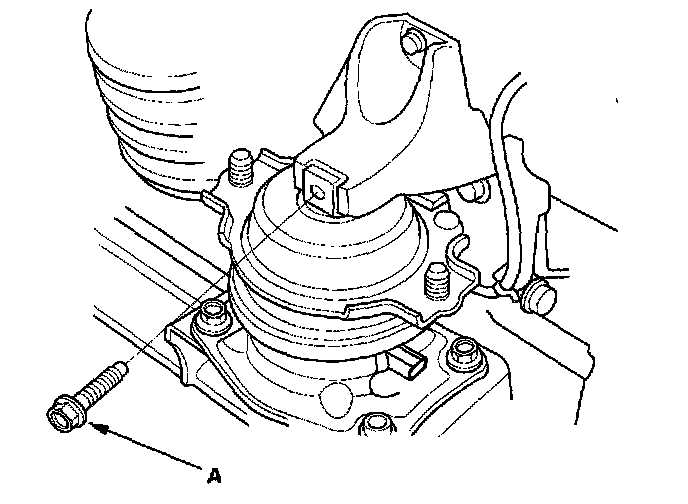 A