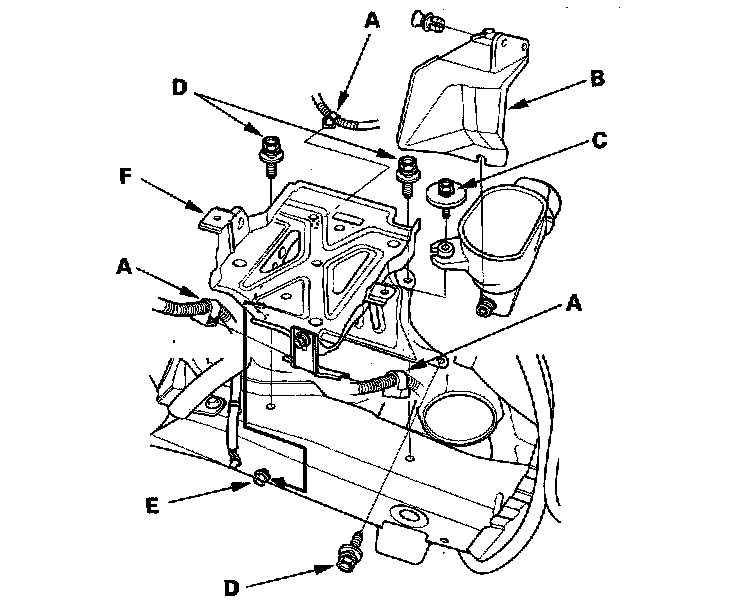 A
B
D
C
F
A
A
E
D