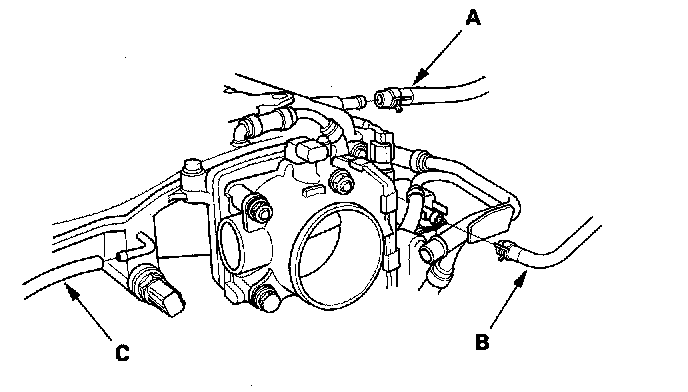 A

C

B