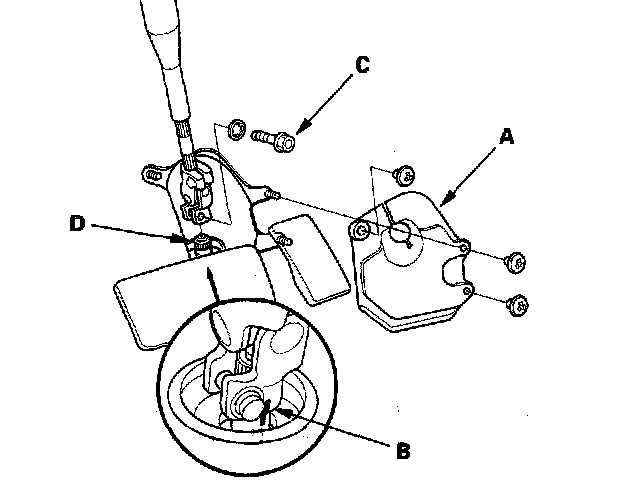 C
A
D
B