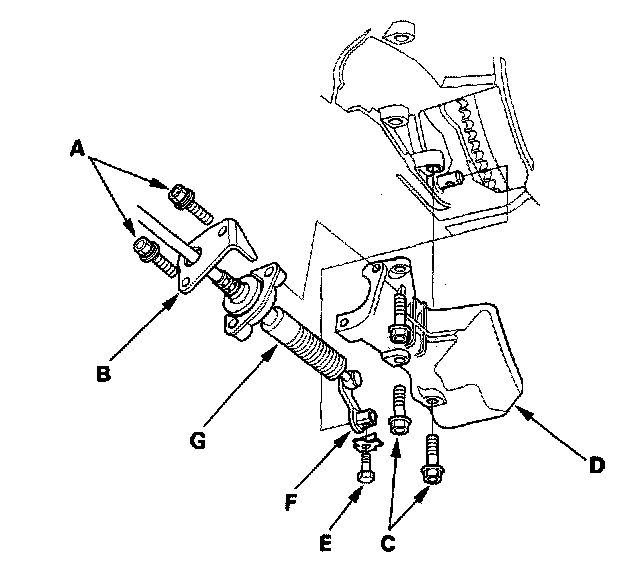 A
B
G
F
E
C
D