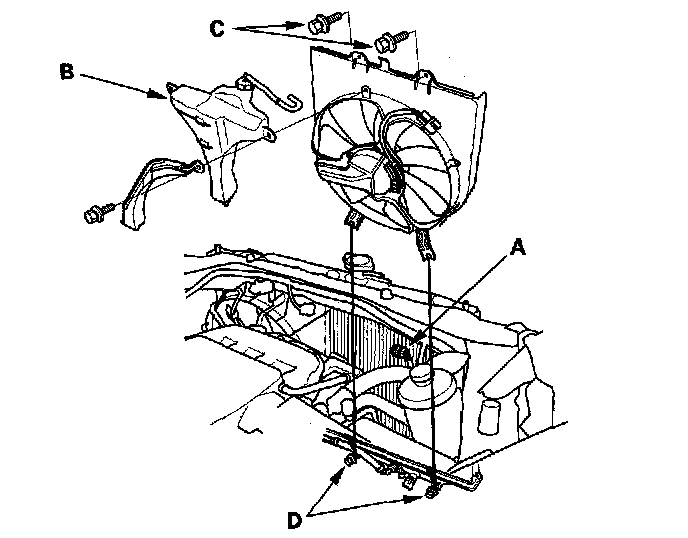 C
B
A
D