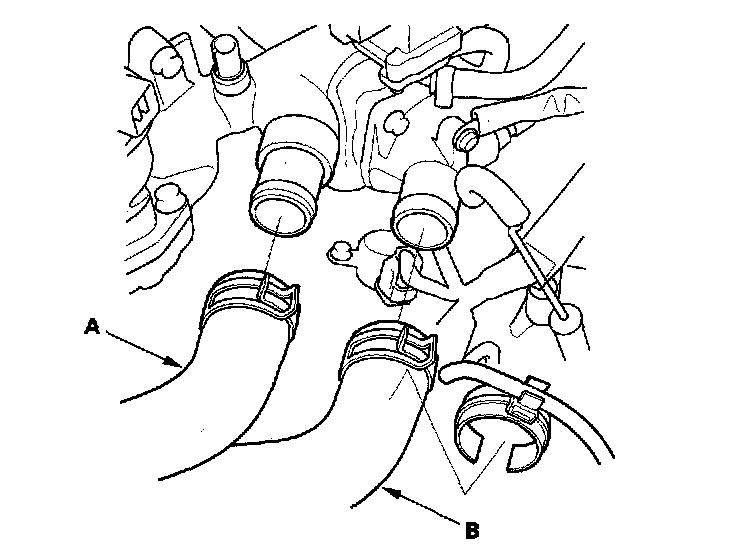 A

B