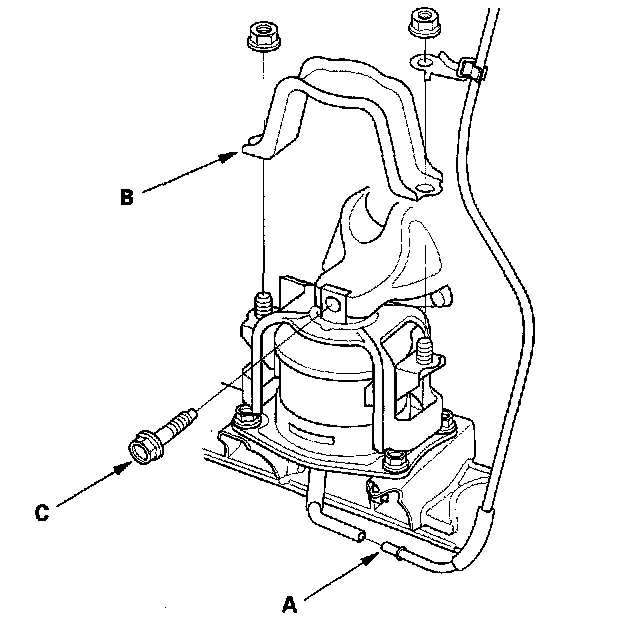 B

C

A