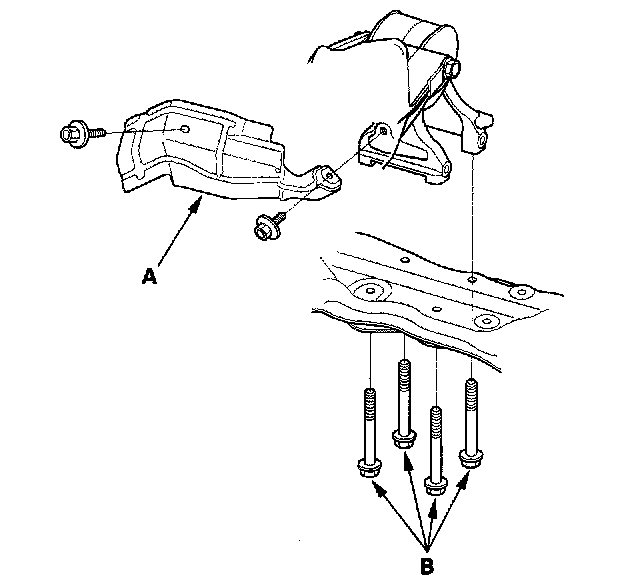 A

B