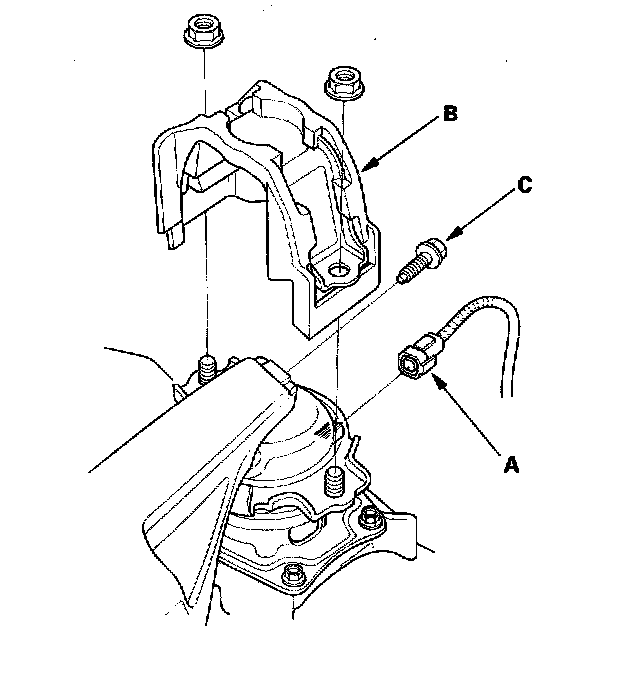 B
C
A