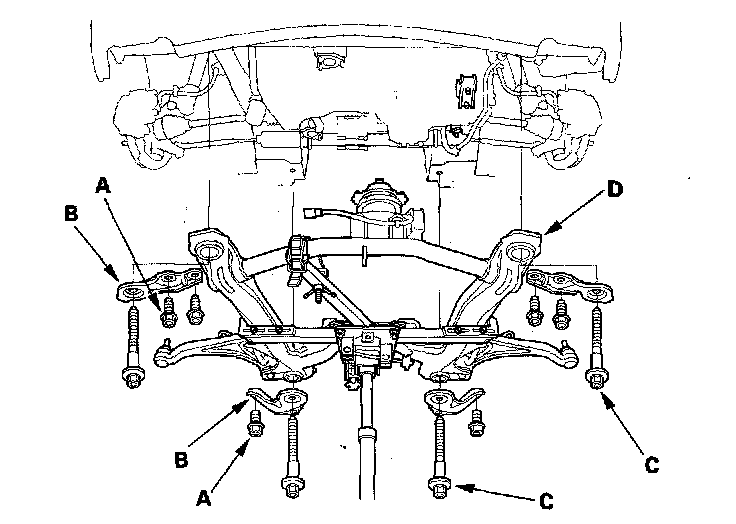 A
B
D
B
A
C
C