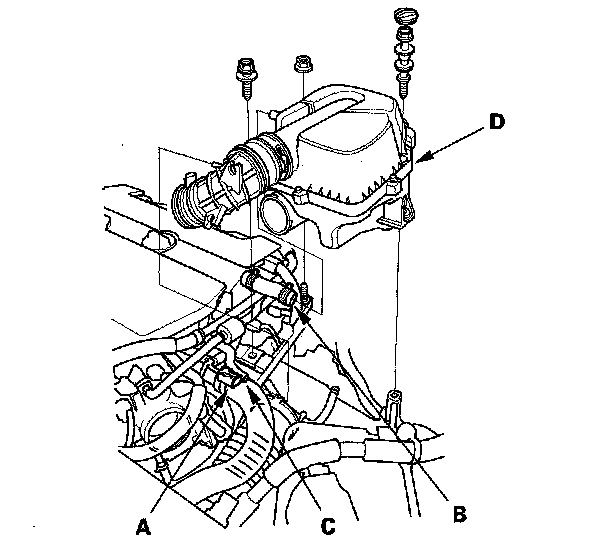 D
A
C
B