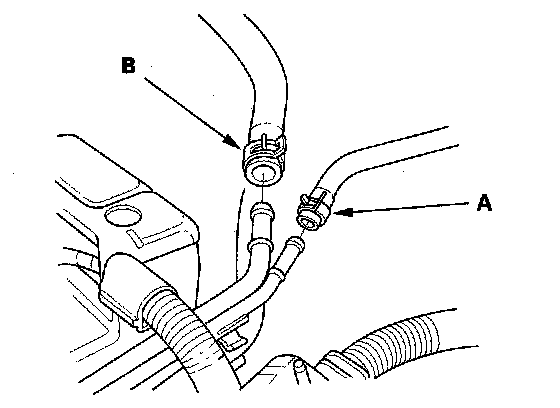 B

A