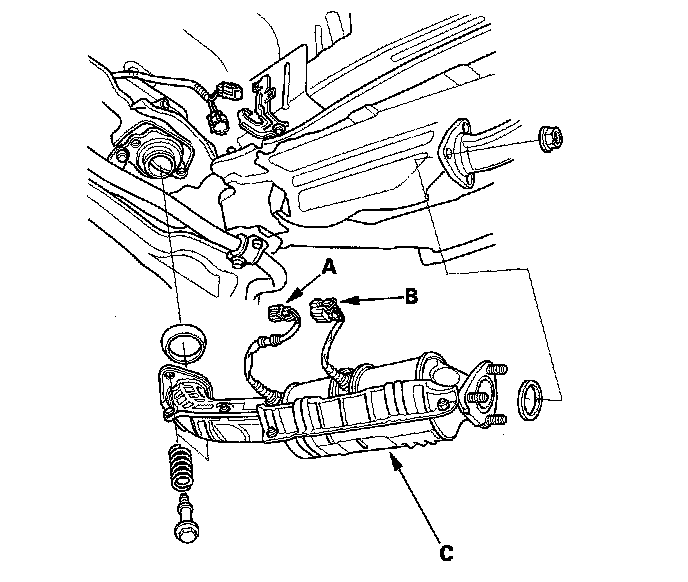 A
B
C