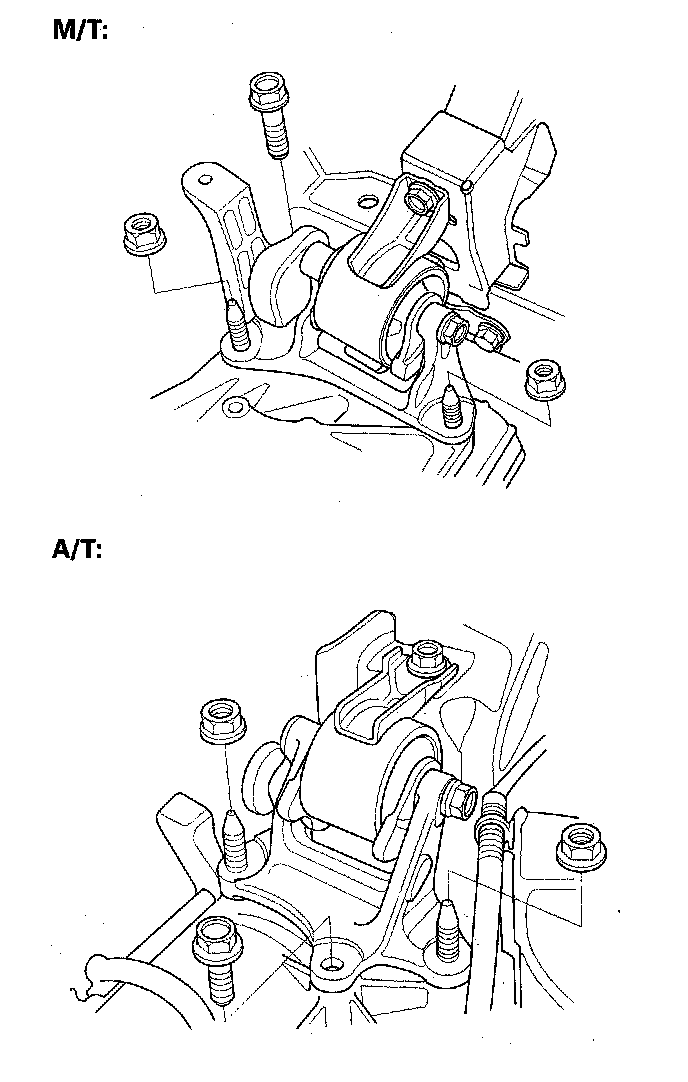 M/T:

A/T: