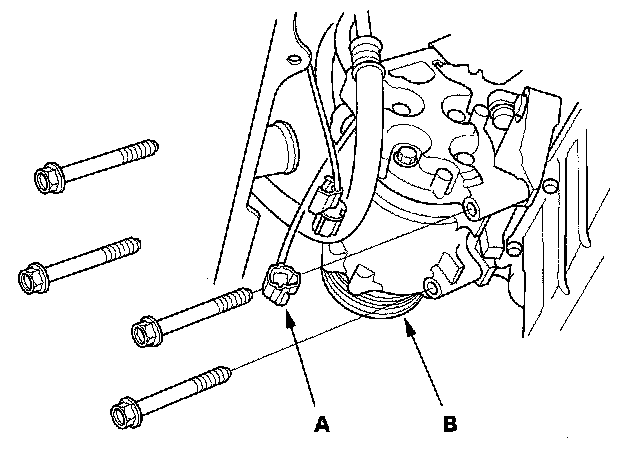 A
B