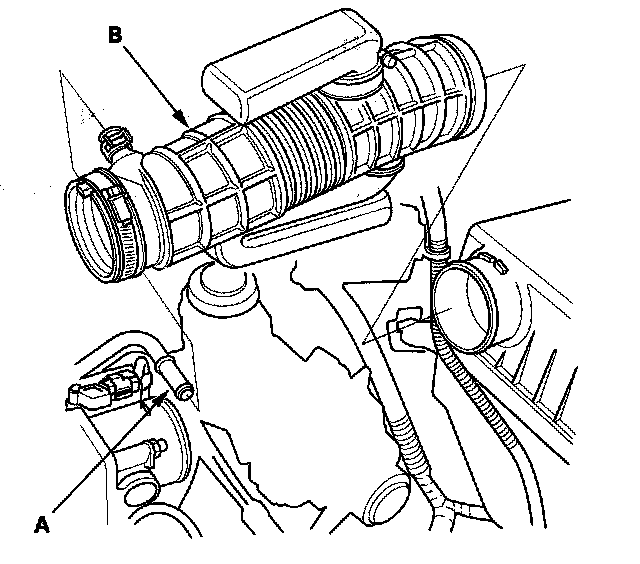 B

A