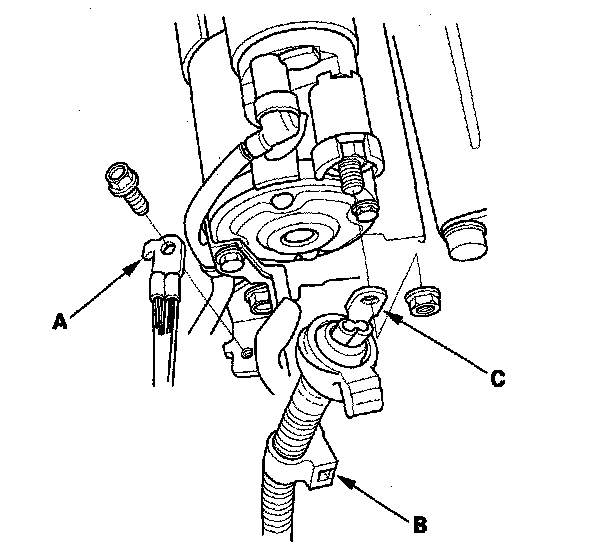 A

C

B