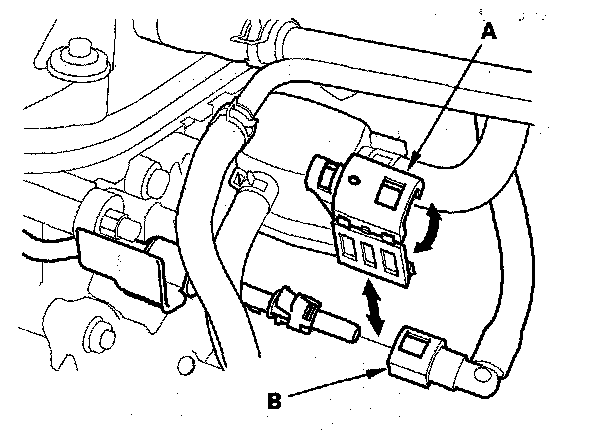 A

B