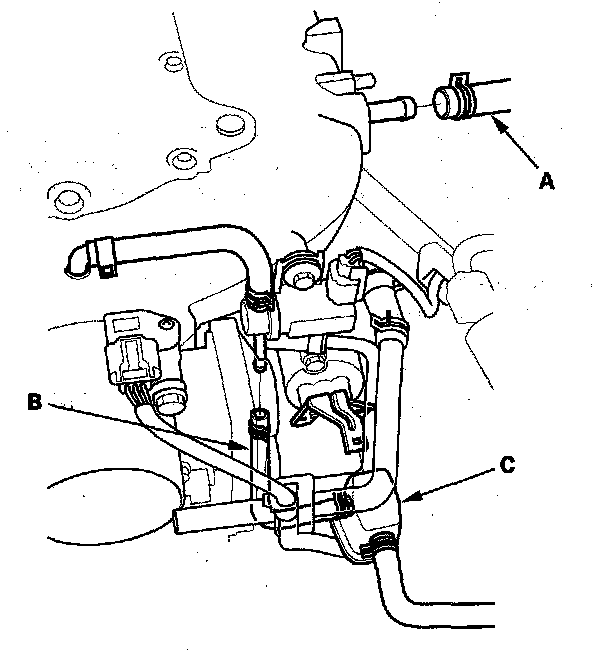 A

B

C