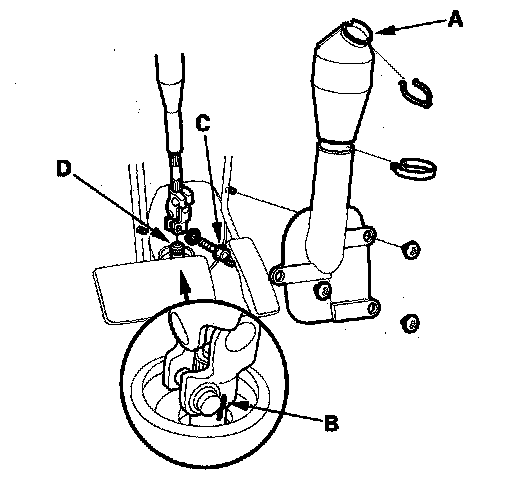 A
C
D
B