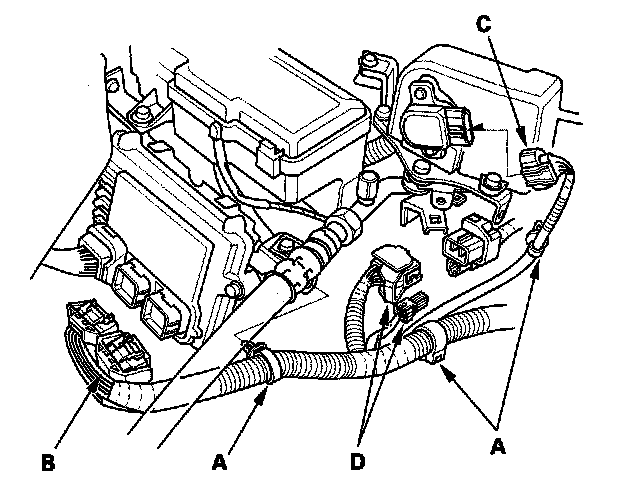 C
B
A
D
A