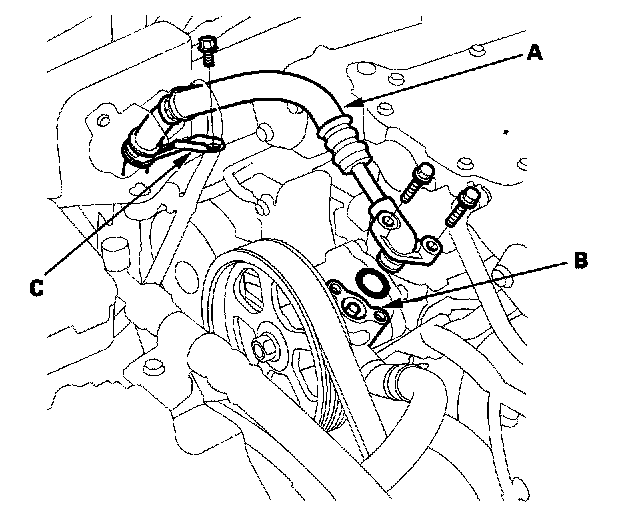 A

C

B