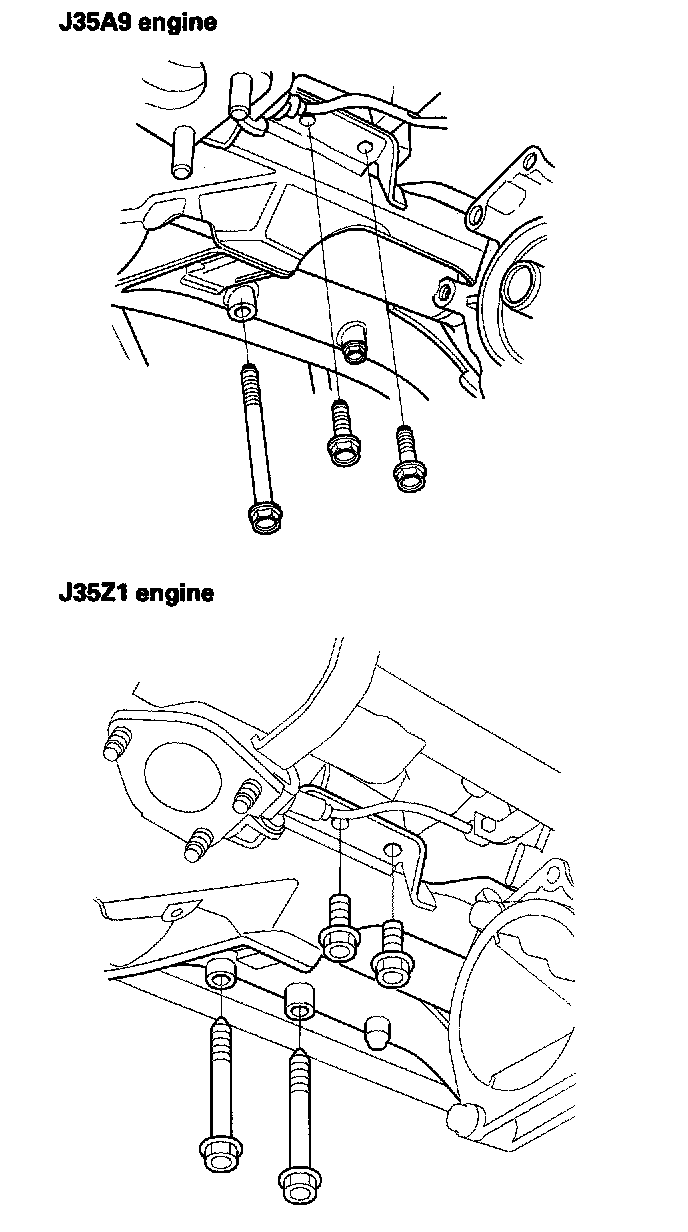 J35A9 engine

J35Z1 engine