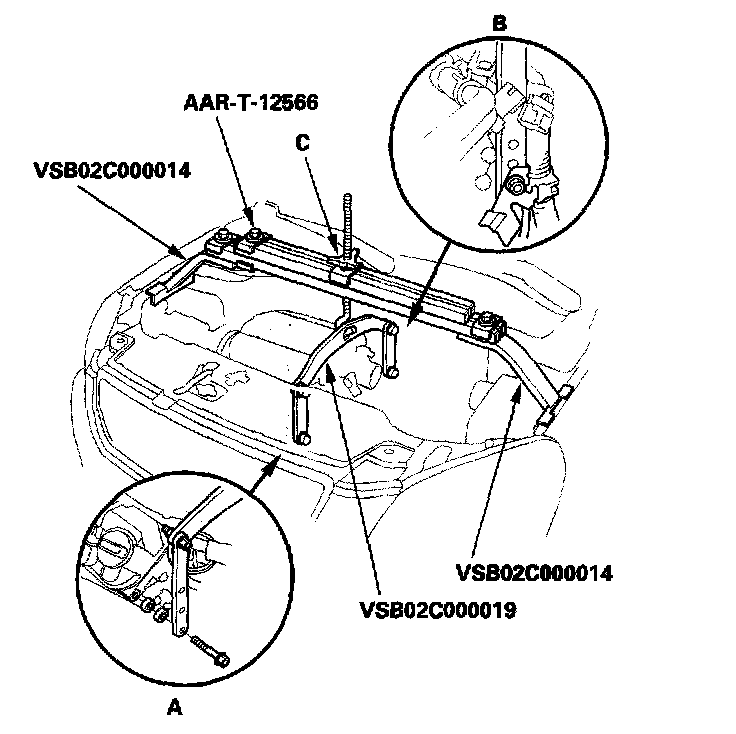 B

AAR-T-12566

C

VSB02C000014

VSB02C000014

VSB02C000019

A