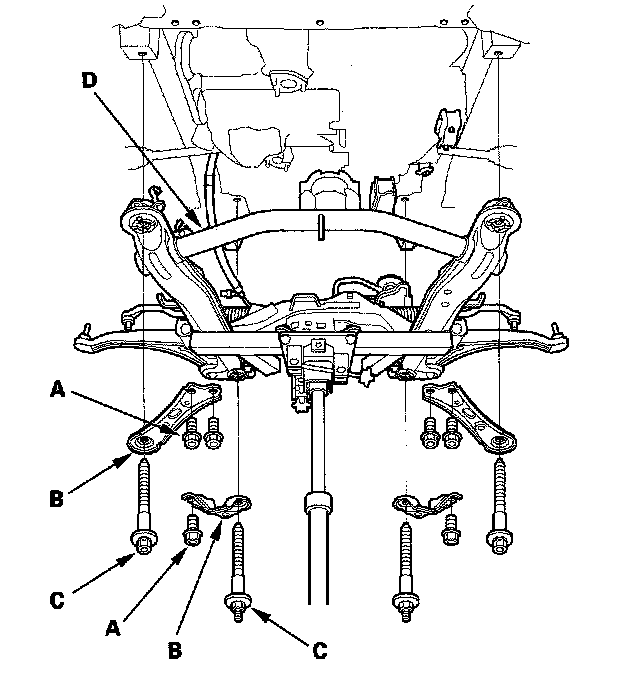 D
A
B
C
A
B
C