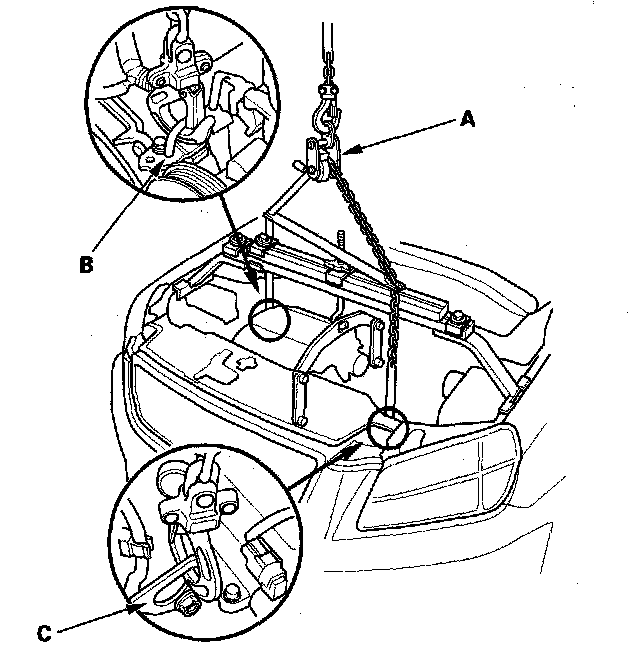 A

B

C