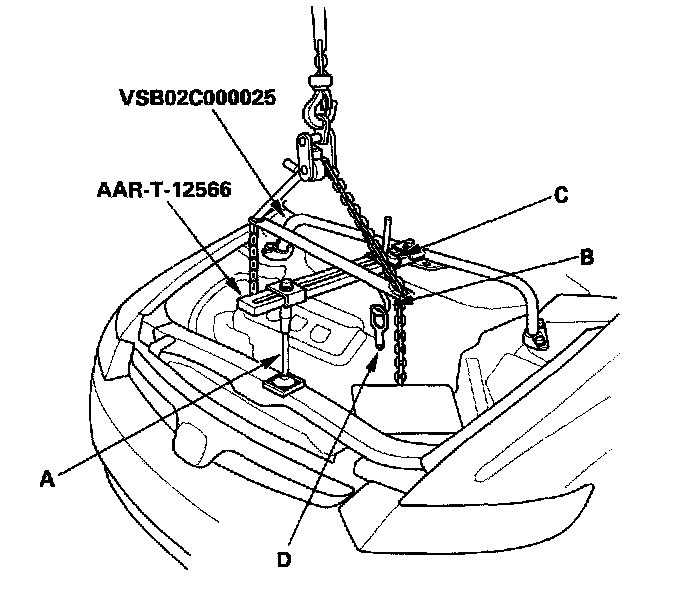 VSB02C000025

AAR-T-12566

C

B

A

D