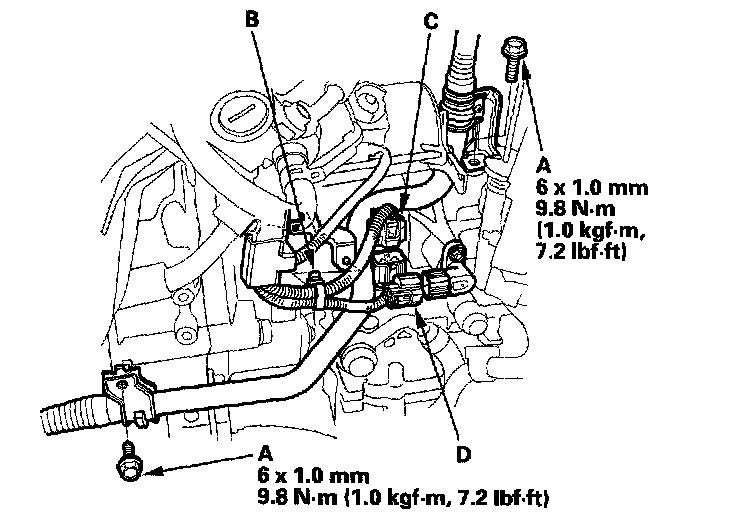 B

C

A
6 x 1.0 mm
9.8 N·m
(1.0 kgf·m,
7.2 lbf·ft)

D

A
6 x 1.0 mm
9.8 N·m (1.0 kgf·m, 7.2 lbf·ft)