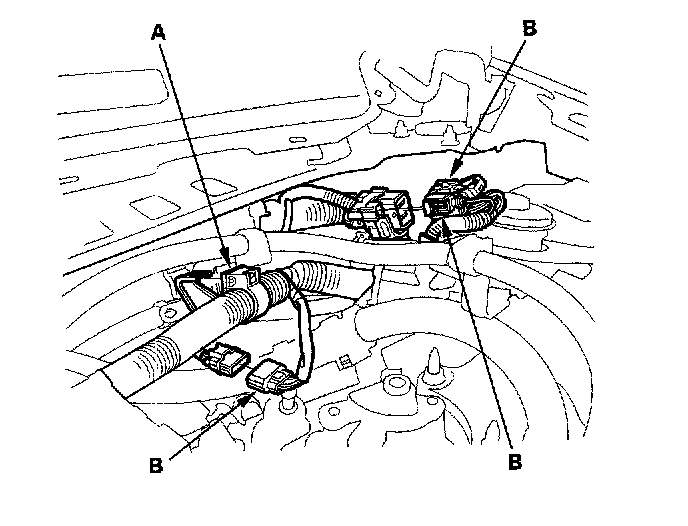 A
B
B
B