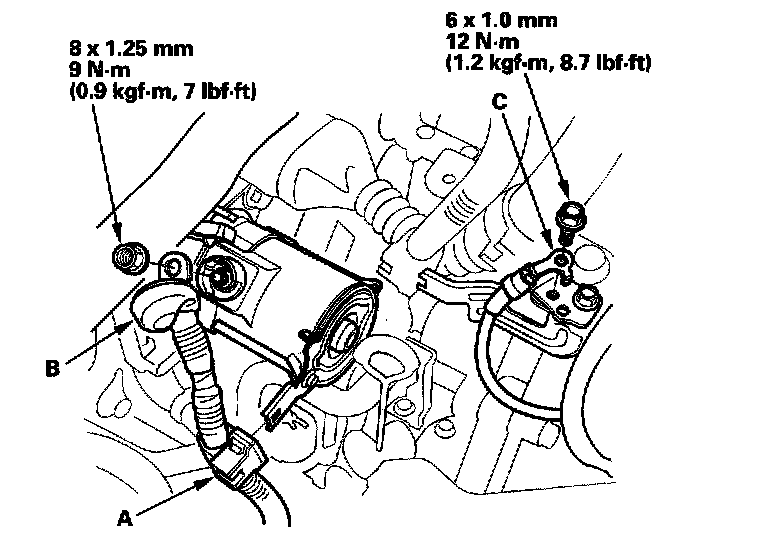 8 x 1.25 mm
9 N·m
(0.9 kgf·m, 7 lbf·ft)

6 x 1.0 mm
12 N·m
(1.2 kgf·m, 8.7 lbf·ft)

C

B

A