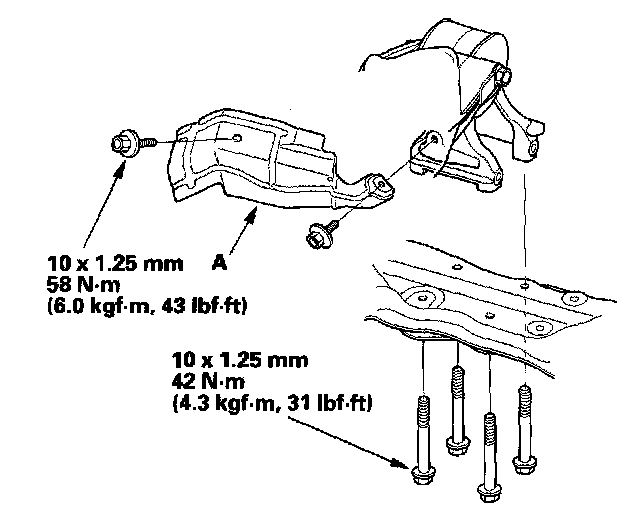 10 x 1.25 mm
58 N·m
(6.0 kgf·m, 43 lbf·ft)

A

10 x 1.25 mm
42 N·m
(4.3 kgf·m, 31 lbf·ft)