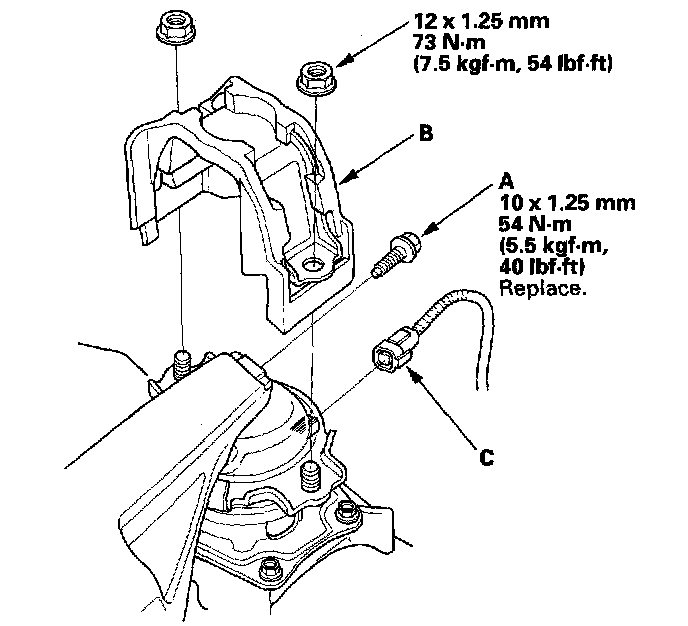 12 x 1.25 mm
73 N·m
(7.5 kgf·m, 54 lbf·ft)

B

A
10 x 1.25 mm
54 N·m
(5.5 kgf·m,
40 lbf·ft)
Replace.

C