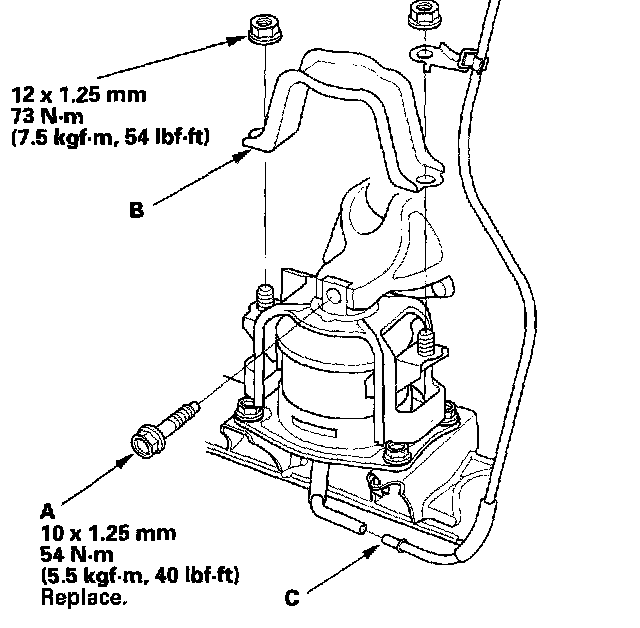 12 x 1.25 mm
73 N·m
(7.5 kgf·m, 54 lbf·ft)

B

A
10 x 1.25 mm
54 N·m
(5.5 kgf·m, 40 lbf·ft)
Replace.

C