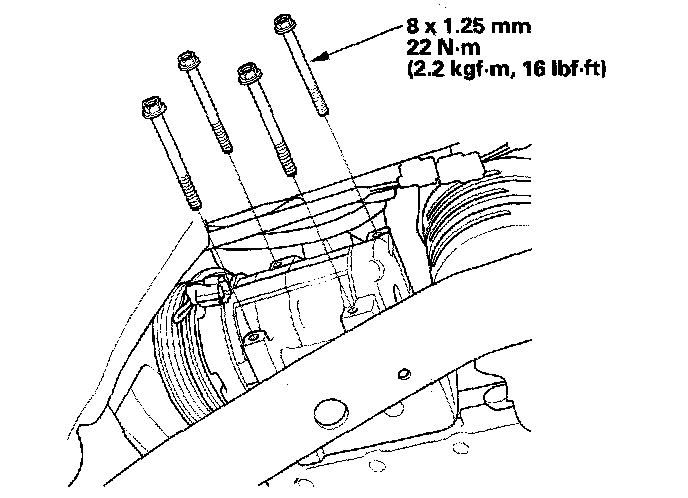 8 x 1.25 mm
22 N·m
(2.2 kgf·m, 16 lbf·ft)