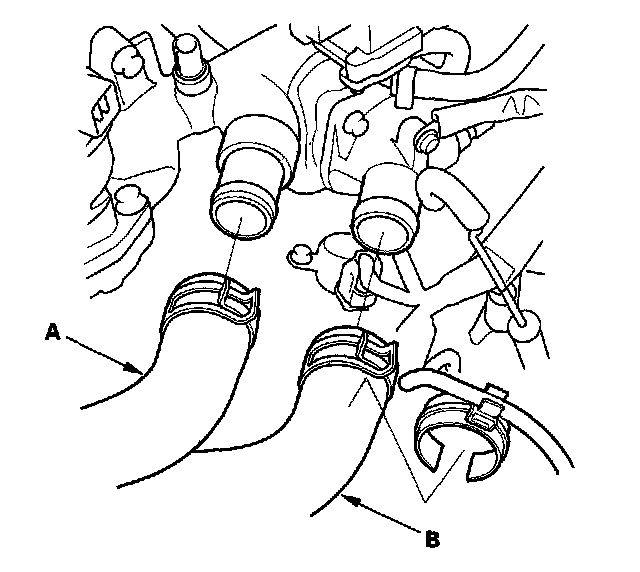 A

B