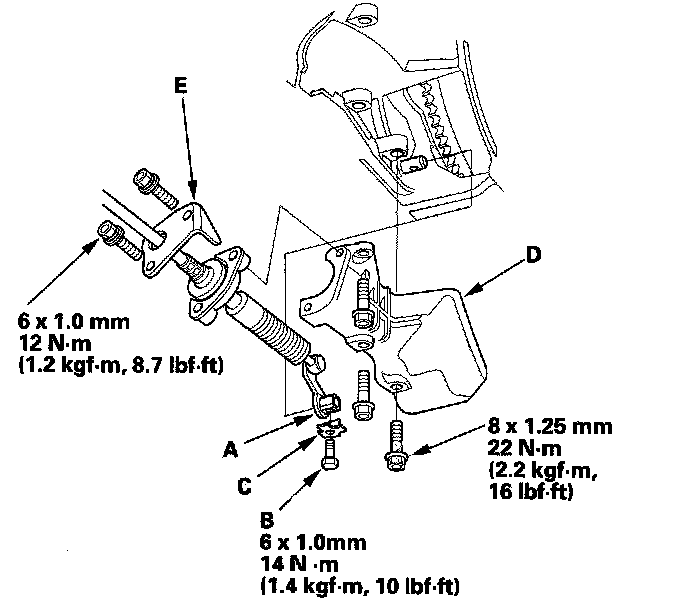 E

D

6 x 1.0 mm
12 N·m
(1.2 kgf·m, 8.7 lbf·ft)

A

C

8 x 1.25 mm
22 N·m
(2.2 kgf·m,
16 lbf·ft)

B
6 x 1.0mm
14 N ·m
(1.4 kgf·m, 10 lbf·ft)